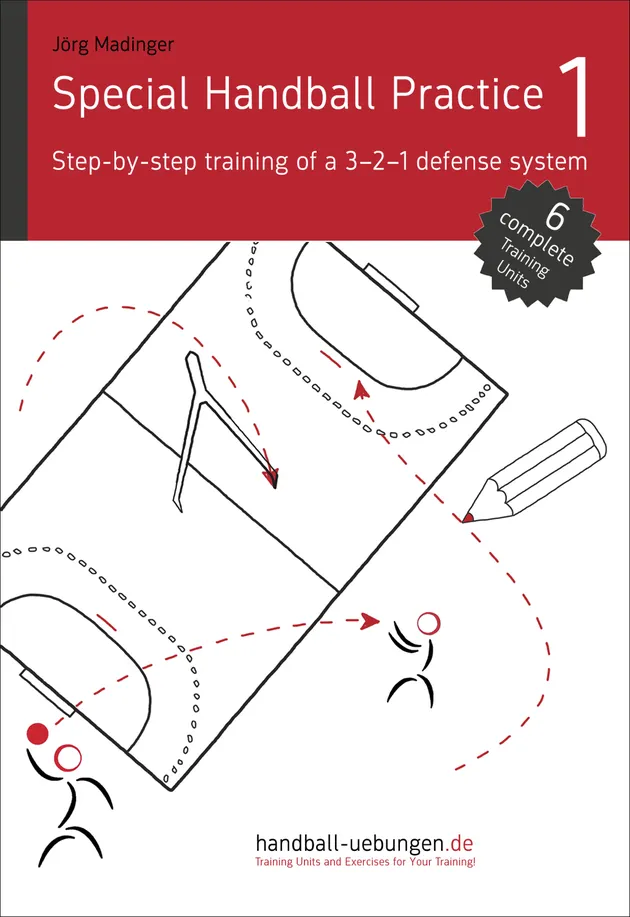 Jörg Madinger

Special Handball Practice 1

Step-by-step training of a 3–2–1 defense system

6 complete Training Units

handball-uebungen.de
Training Units and Exercises for Your Training!