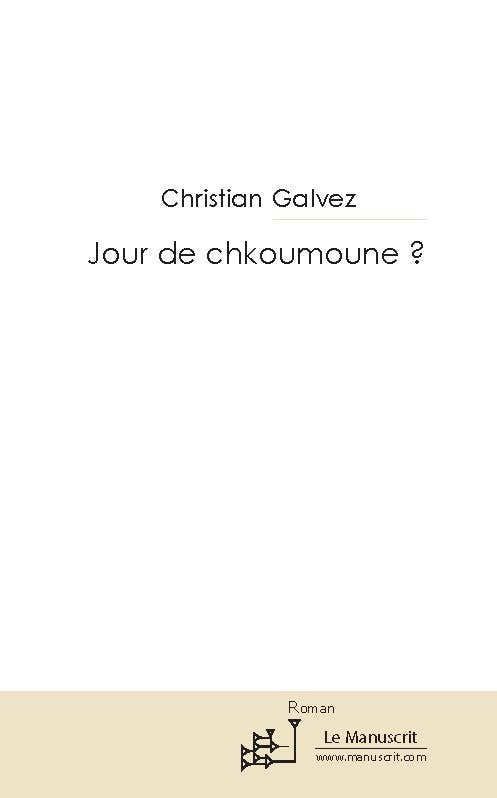 Christian Galvez

Jour de chkoumoune ?

Roman

Le Manuscrit
www.manuscrit.com